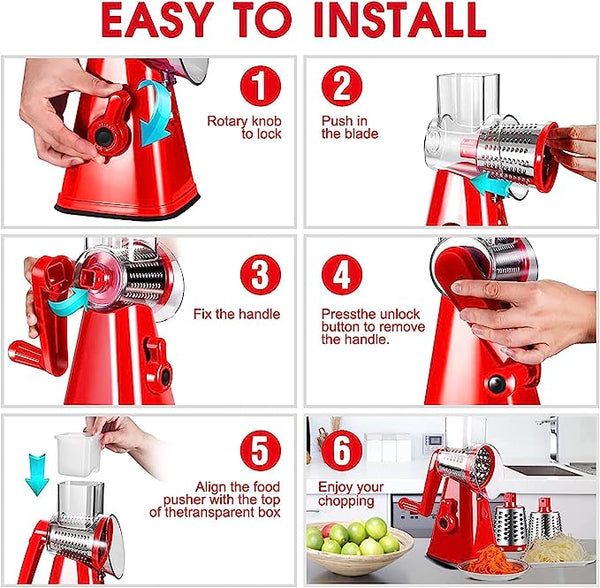 EASY TO INSTALL

1
Rotary knob to lock

2
Push in the blade

3
Fix the handle

4
Pressthe unlock button to remove the handle.

5
Align the food pusher with the top of thetransparent box

6
Enjoy your chopping